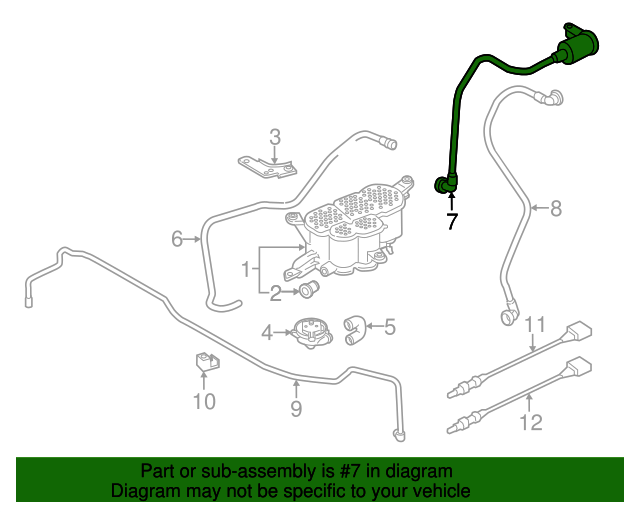 3
7
8
6
1
2
4
5
11
10
9
12
Part or sub-assembly is #7 in diagram
Diagram may not be specific to your vehicle