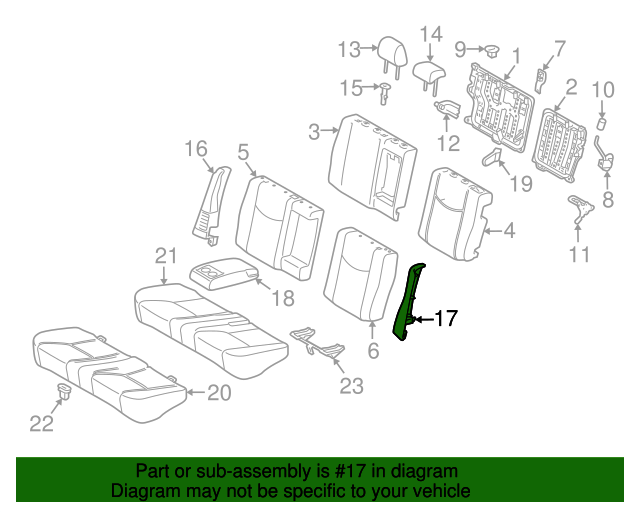 13
14
9
1
7
15
2
10
3
12
16
5
19
8
4
11
21
18
17
6
23
20
22

Part or sub-assembly is #17 in diagram
Diagram may not be specific to your vehicle