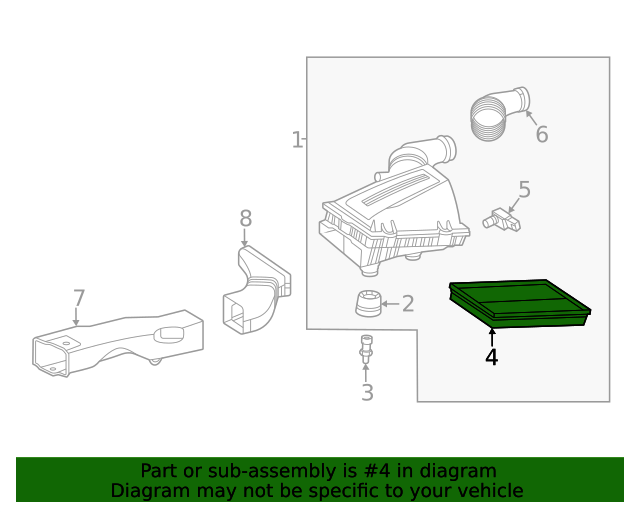 1
6
5
8
7
2
4
3

Part or sub-assembly is #4 in diagram
Diagram may not be specific to your vehicle