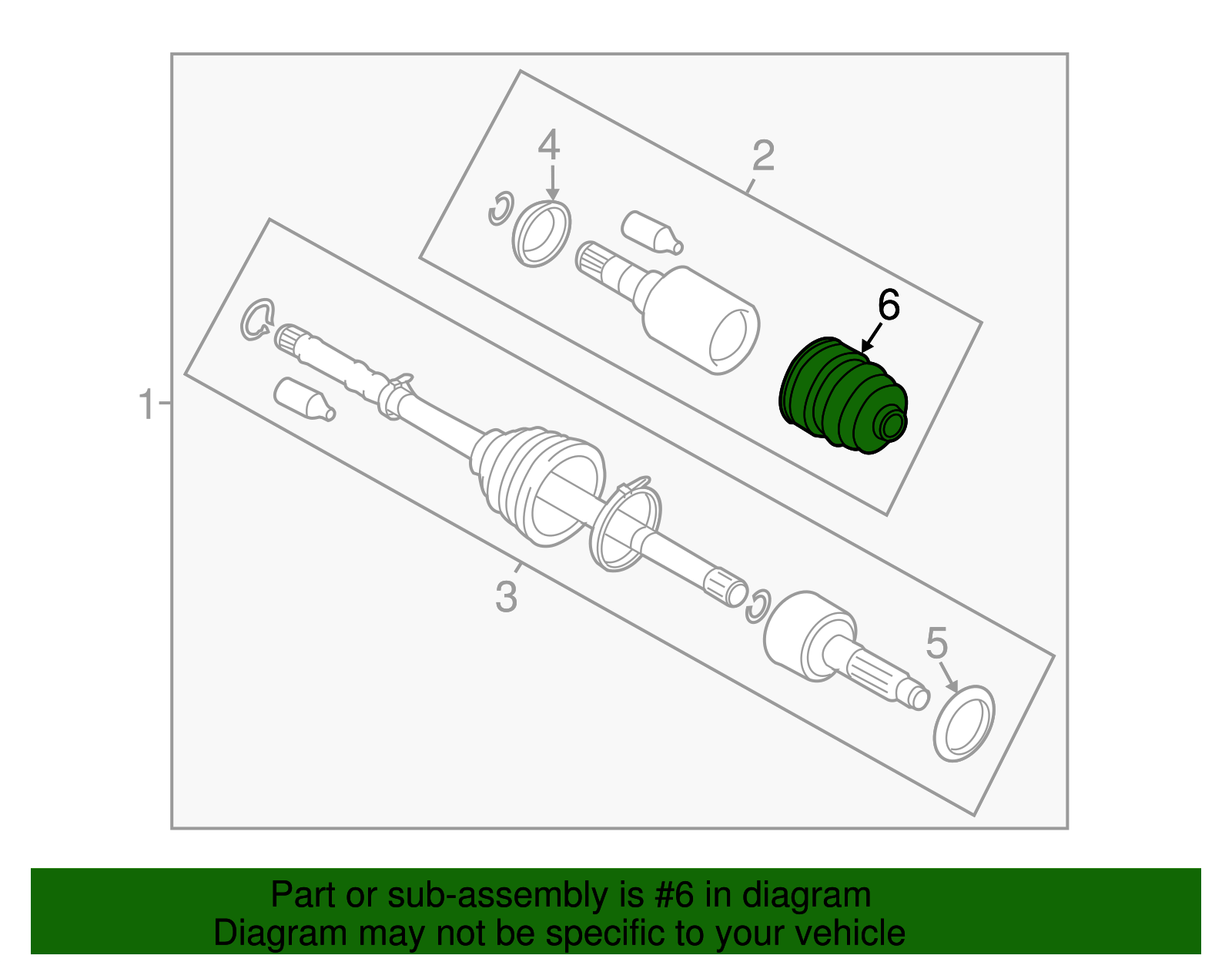 4
2
6
1
3
5
Part or sub-assembly is #6 in diagram
Diagram may not be specific to your vehicle