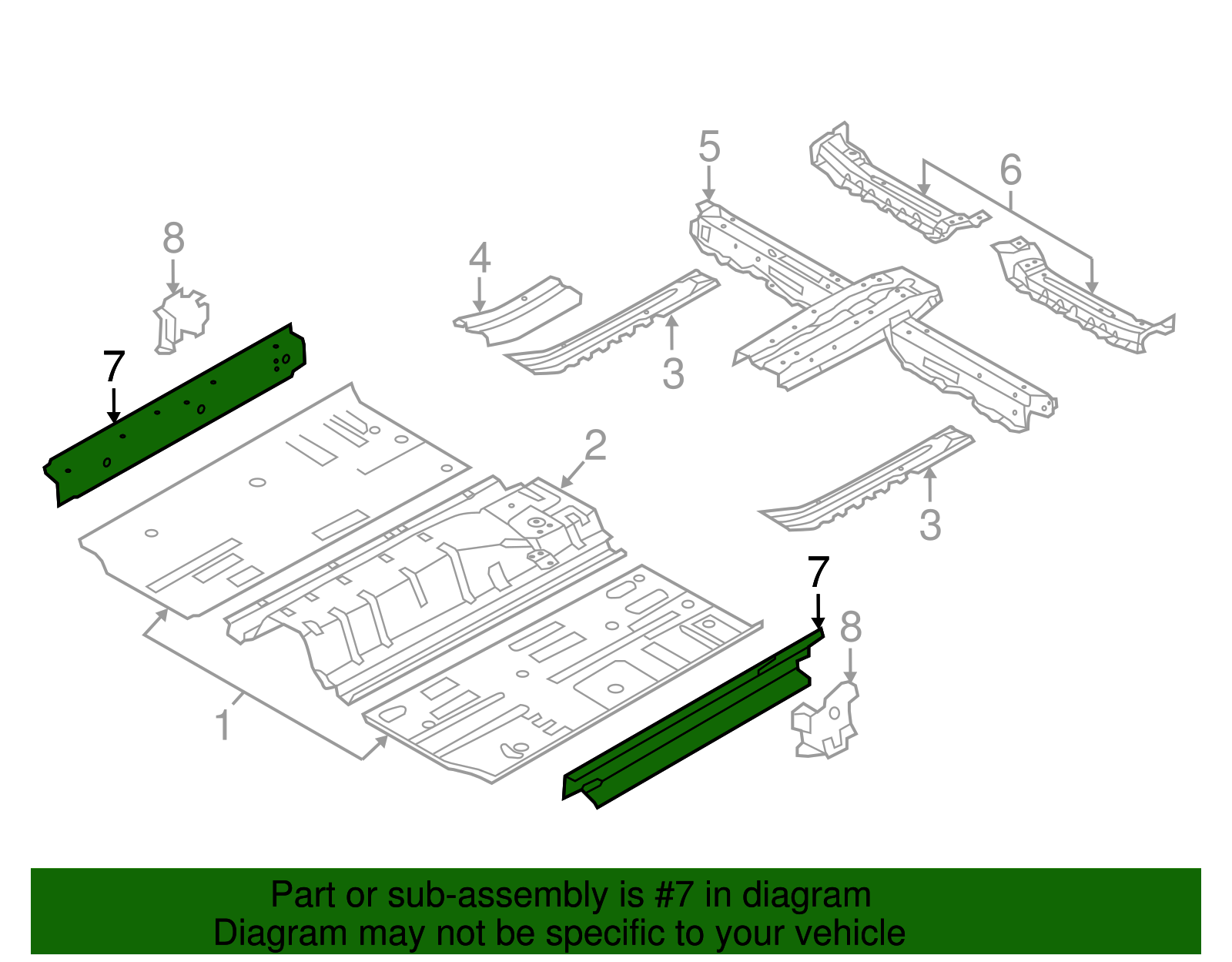 5
6
8
4
7
3
2
3
7
8
1

Part or sub-assembly is #7 in diagram
Diagram may not be specific to your vehicle