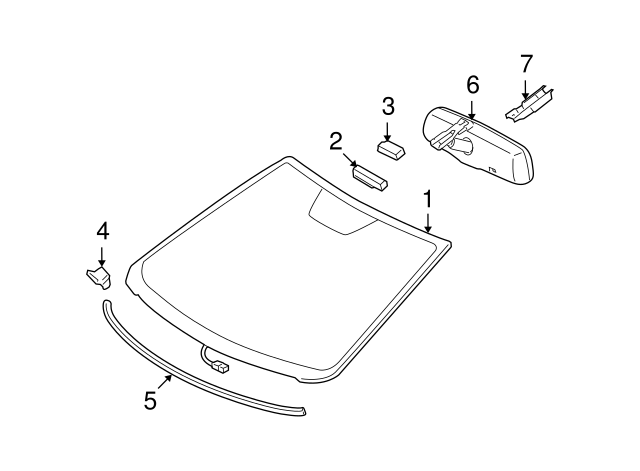 7
6
3
2
1
4
5