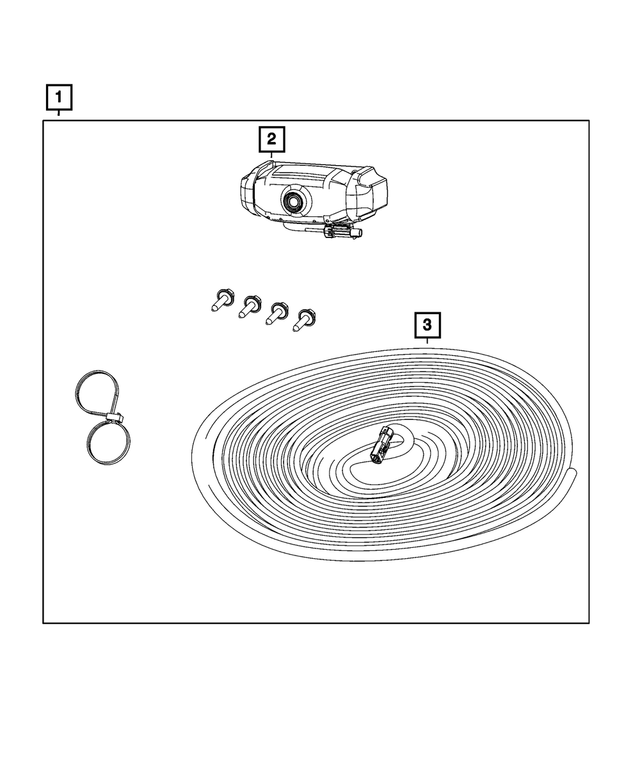 1
2
3