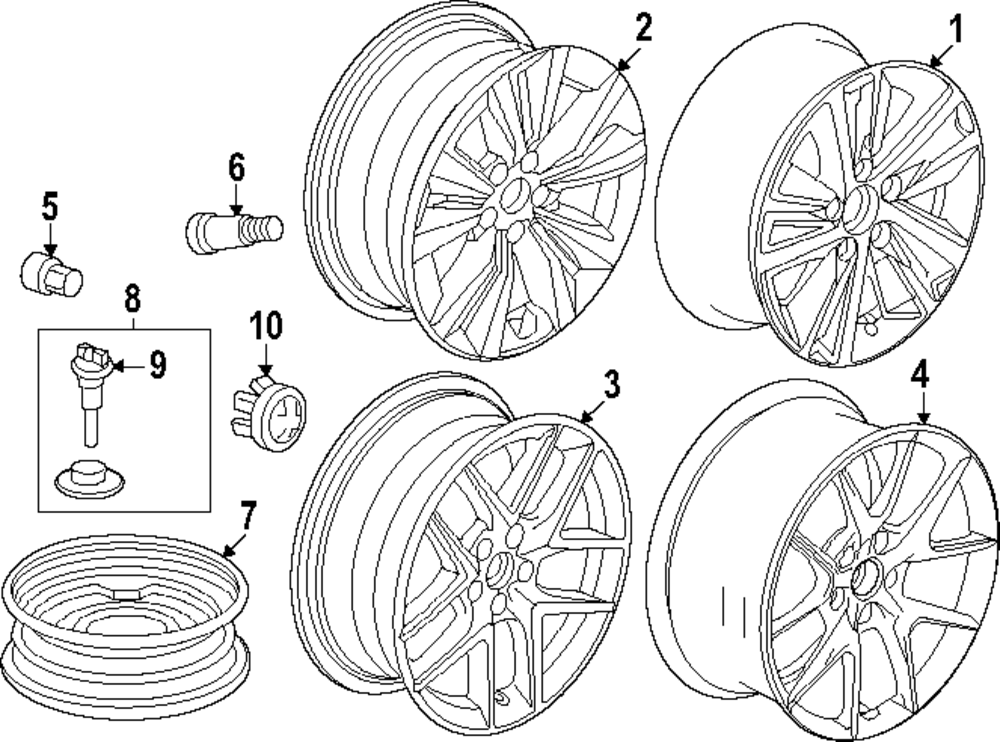 2
1
6
5
8
9
10
3
4
7