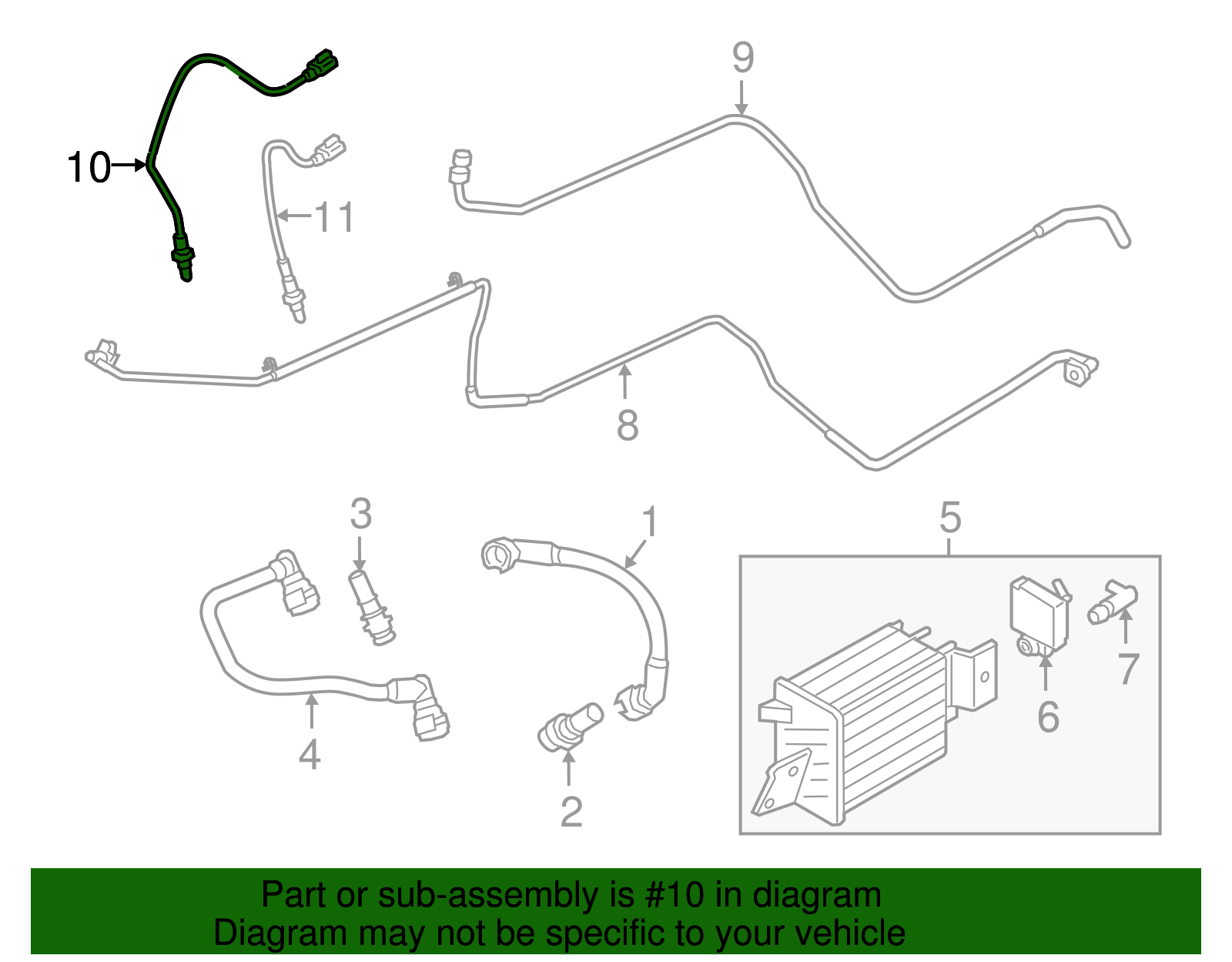 10
11
9
8
3
1
5
4
2
6
7

Part or sub-assembly is #10 in diagram
Diagram may not be specific to your vehicle