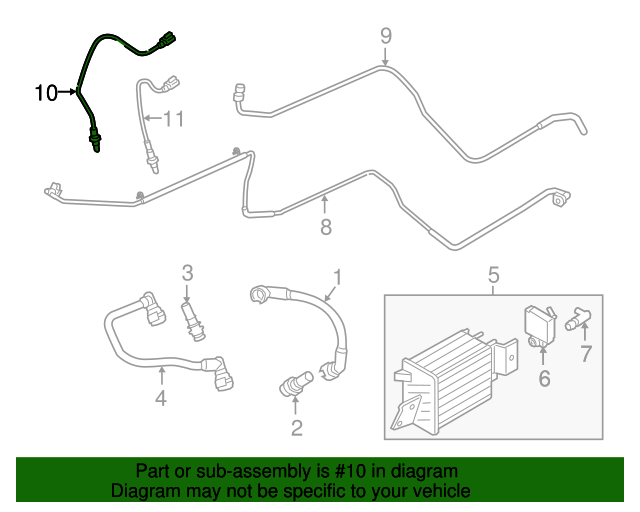 10
11
9
8
3
1
5
4
2
6
7

Part or sub-assembly is #10 in diagram
Diagram may not be specific to your vehicle