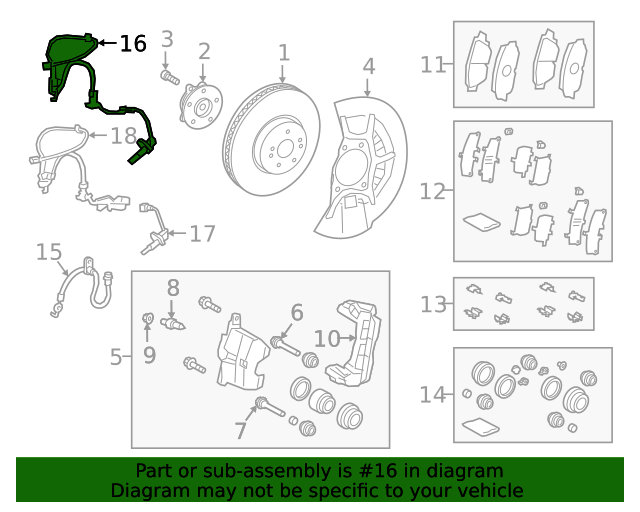 16
3
2
1
4
11
18
12
17
15
8
6
10
13
5
9
7
14

Part or sub-assembly is #16 in diagram
Diagram may not be specific to your vehicle