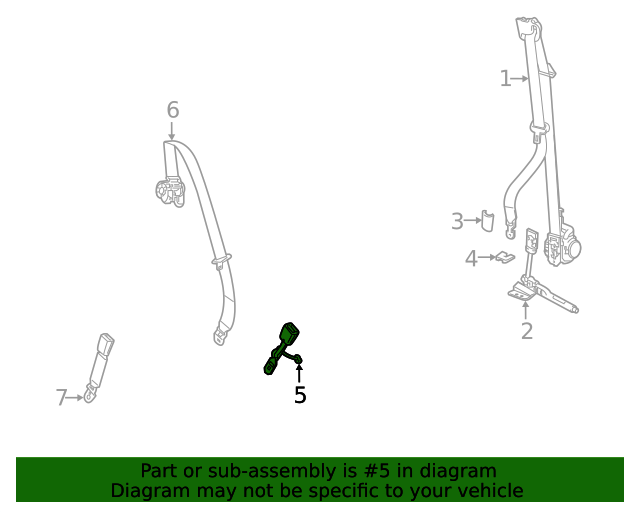 6

1

3

4

2

7

5

Part or sub-assembly is #5 in diagram
Diagram may not be specific to your vehicle