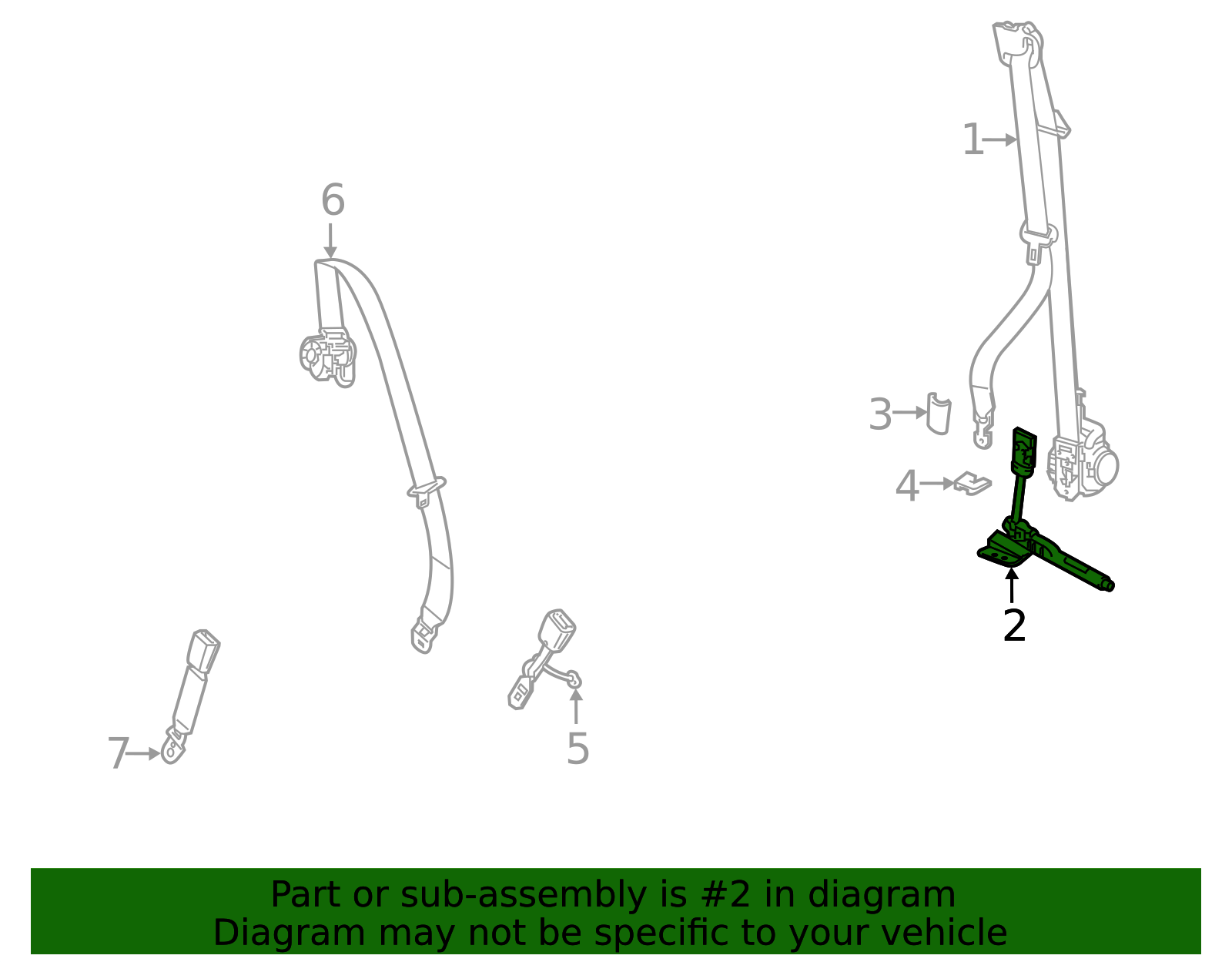 1
6
3
4
2
7
5

Part or sub-assembly is #2 in diagram
Diagram may not be specific to your vehicle