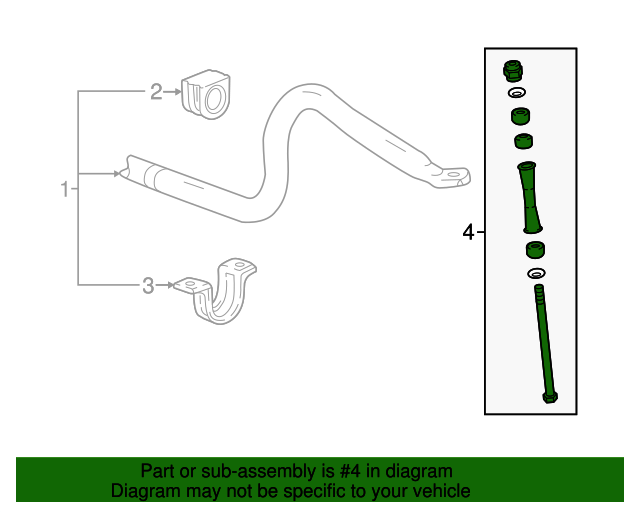 2
1
3
4

Part or sub-assembly is #4 in diagram
Diagram may not be specific to your vehicle