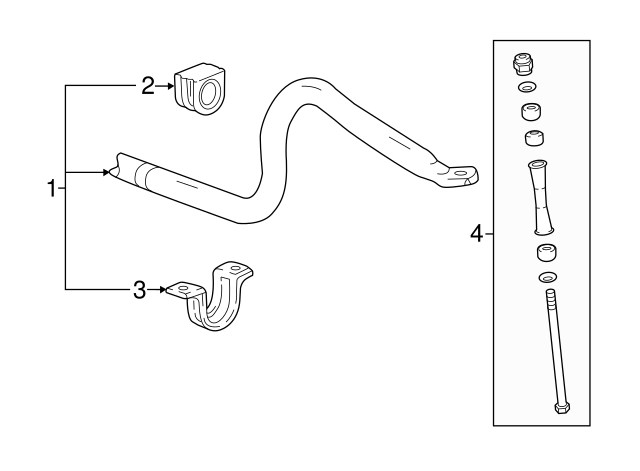 2
1
3
4