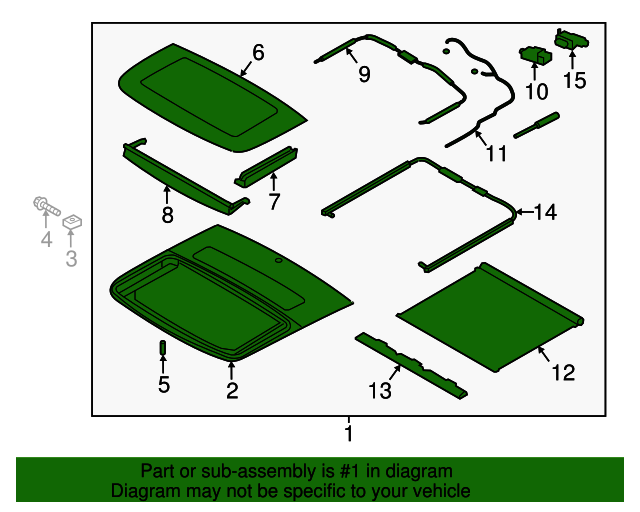 6
9
10
15
11
8
7
14
4
3
5
2
13
12
1

Part or sub-assembly is #1 in diagram
Diagram may not be specific to your vehicle