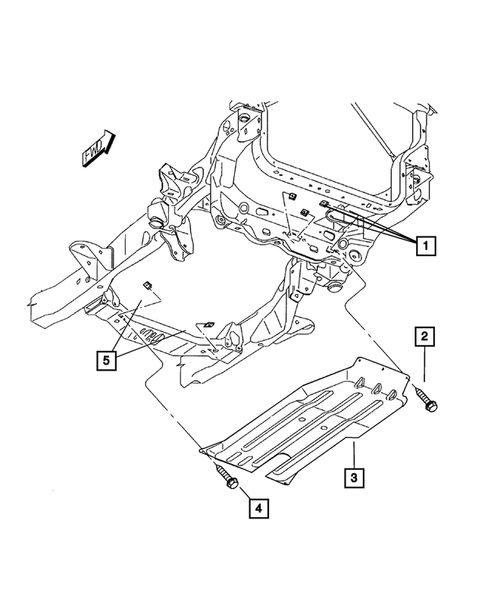 FWD
1
2
5
3
4