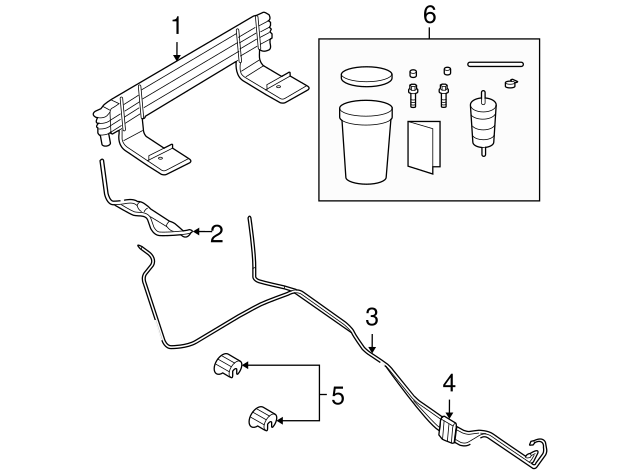 1
6
2
3
4
5