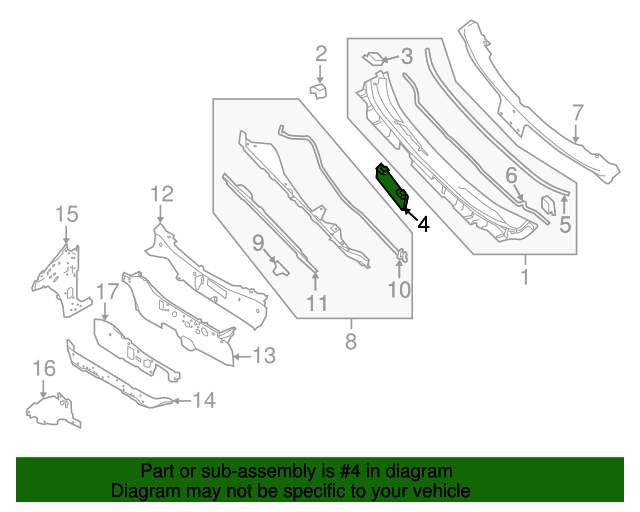 2
3
7
6
5
4
1
12
15
9
11
10
8
17
13
16
14

Part or sub-assembly is #4 in diagram
Diagram may not be specific to your vehicle