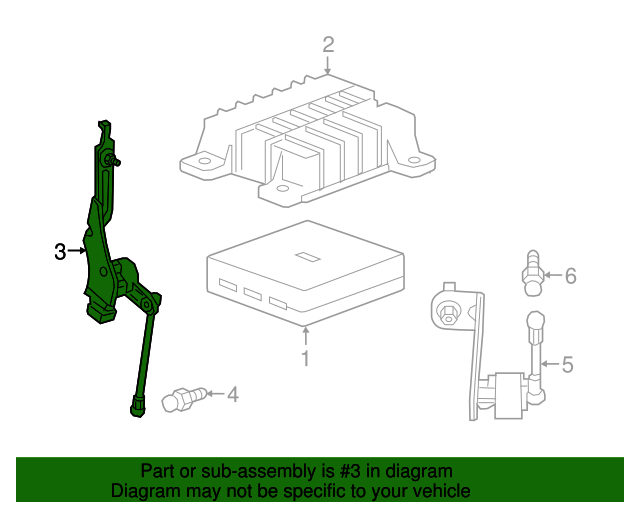 2

3

6

1

5

4

Part or sub-assembly is #3 in diagram
Diagram may not be specific to your vehicle