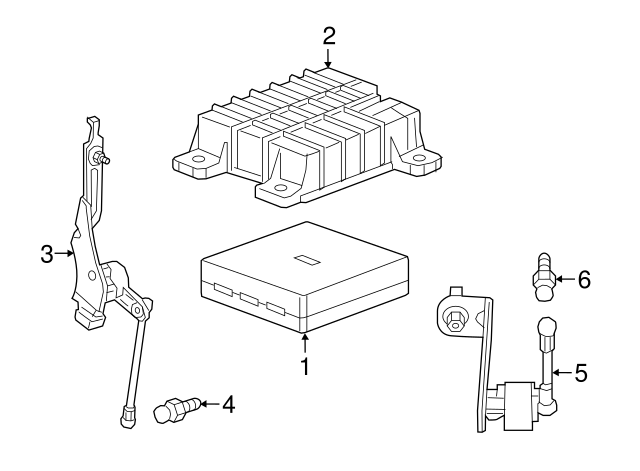 2
3
6
1
5
4