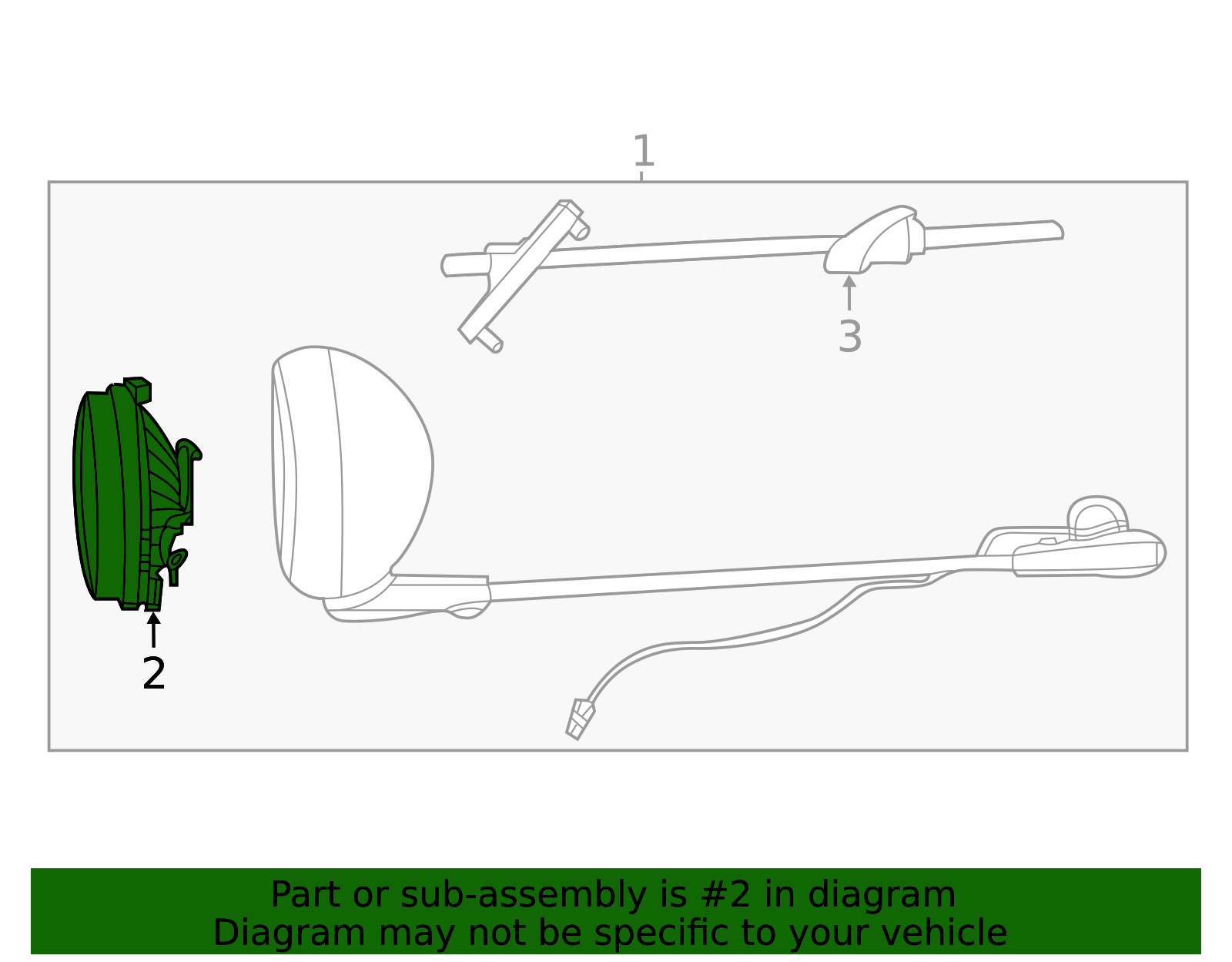 1

3

2

Part or sub-assembly is #2 in diagram
Diagram may not be specific to your vehicle