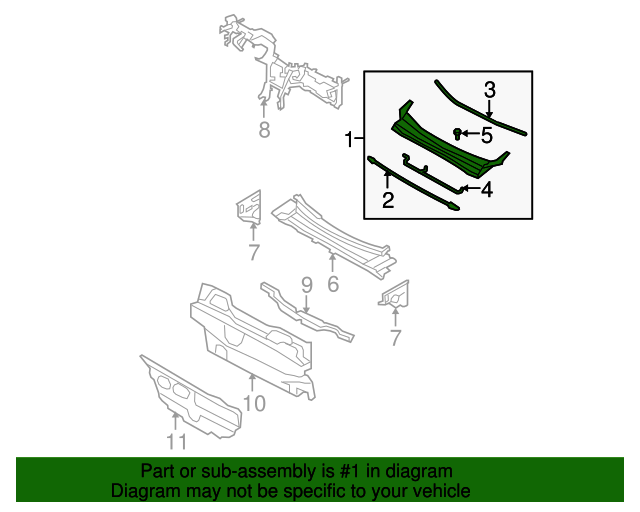 8

3

1

5

4

2

7

6

9

7

10

11

Part or sub-assembly is #1 in diagram
Diagram may not be specific to your vehicle