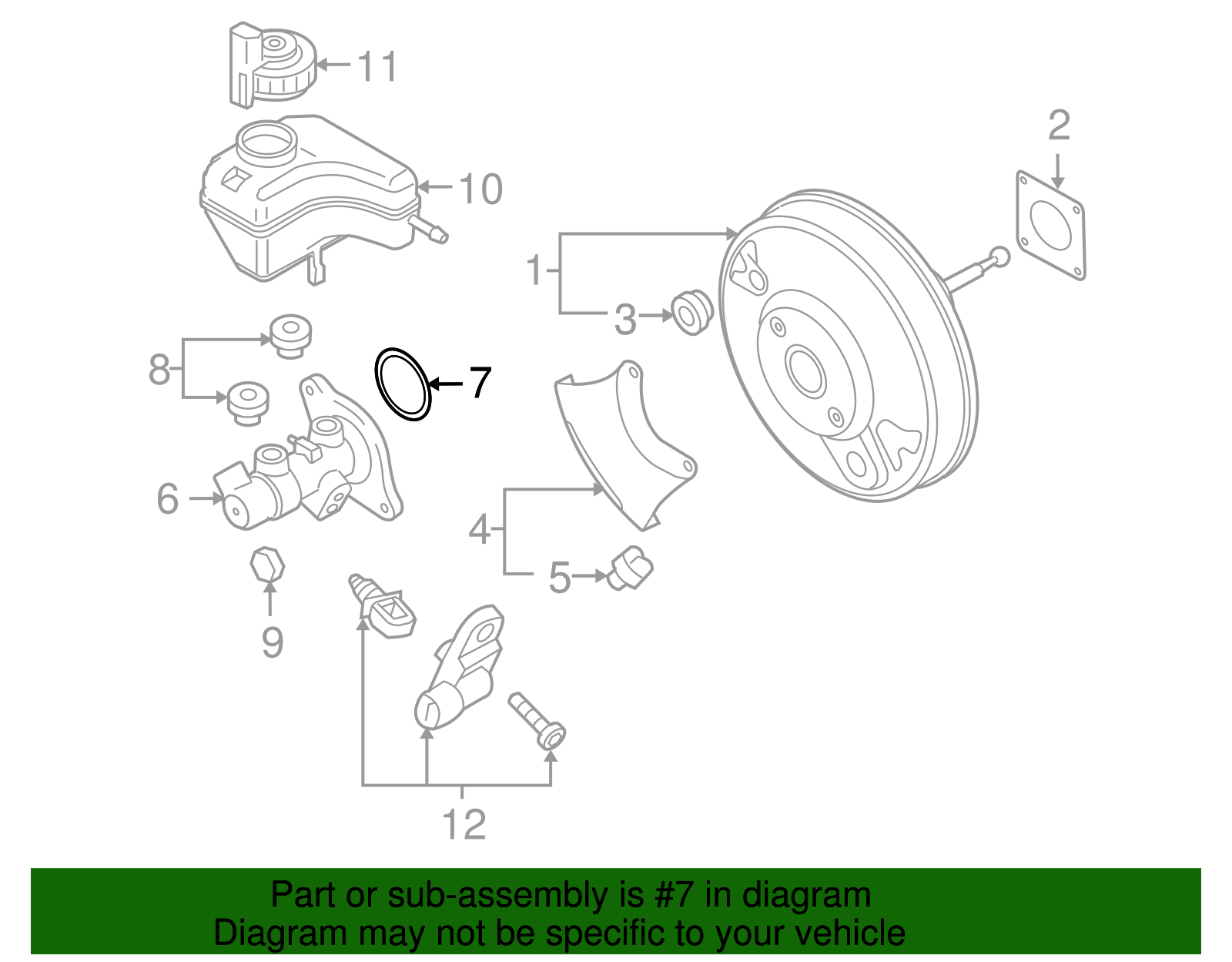 11
10
2
1
3
8
7
6
4
5
9
12

Part or sub-assembly is #7 in diagram
Diagram may not be specific to your vehicle