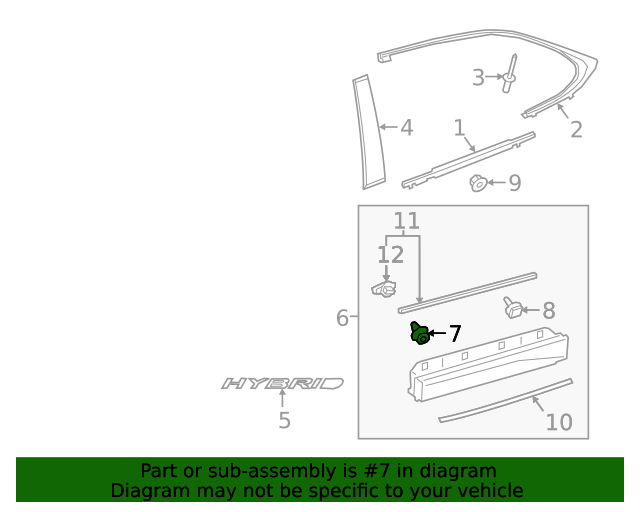 3
4
1
2
9
11
12
6
8
7
HYBRID
5
10

Part or sub-assembly is #7 in diagram
Diagram may not be specific to your vehicle