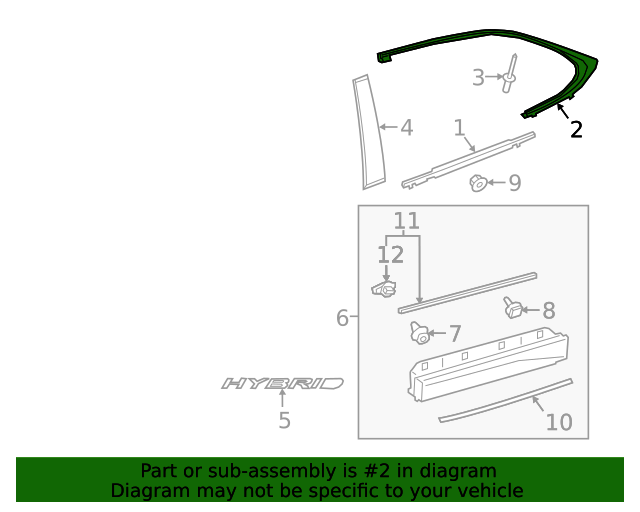 3
2
4
1
9
11
12
6
8
7
HYBRID
5
10

Part or sub-assembly is #2 in diagram
Diagram may not be specific to your vehicle