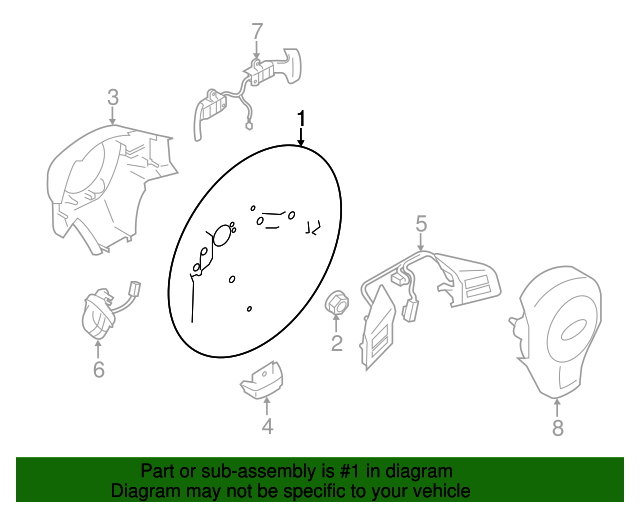 7
3
1
5
6
2
4
8

Part or sub-assembly is #1 in diagram
Diagram may not be specific to your vehicle