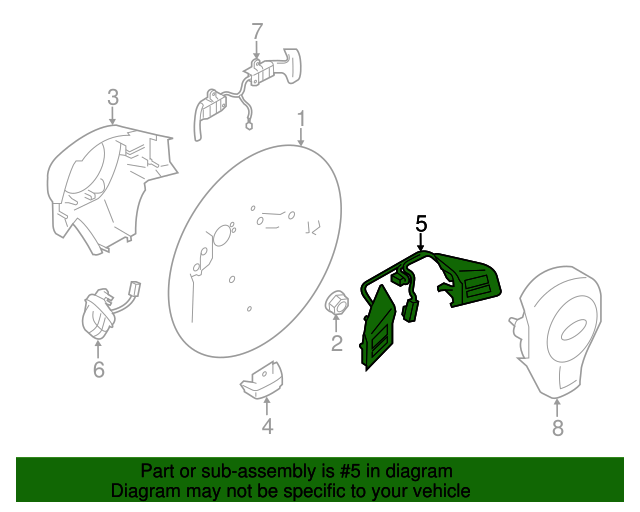 7
3
1
5
6
2
4
8

Part or sub-assembly is #5 in diagram
Diagram may not be specific to your vehicle