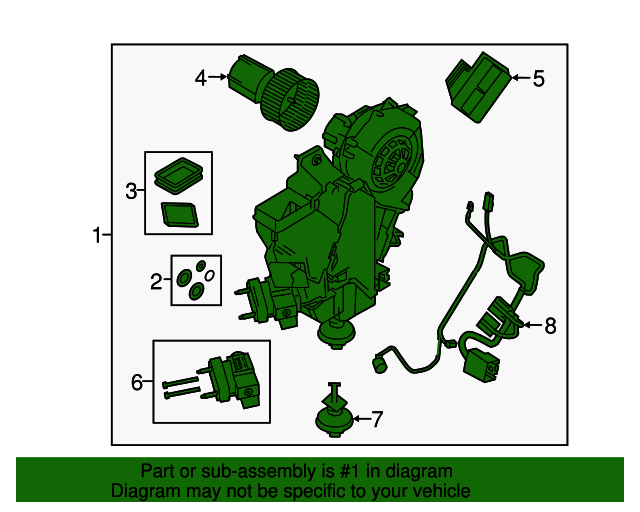 4
5
3
1
2
8
6
7

Part or sub-assembly is #1 in diagram
Diagram may not be specific to your vehicle