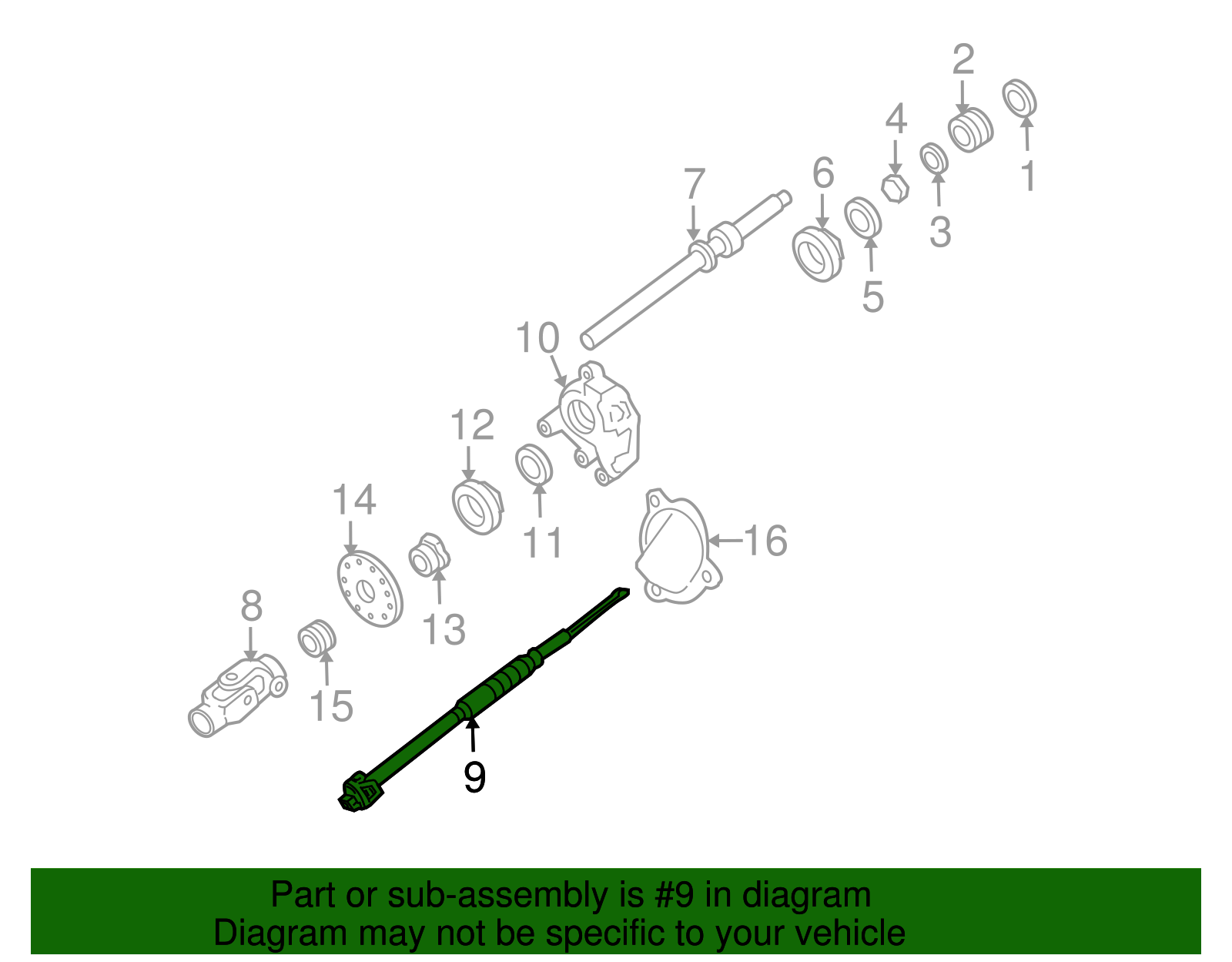 2
1
4
3
7
6
5
10
12
11
14
16
13
8
15
9

Part or sub-assembly is #9 in diagram
Diagram may not be specific to your vehicle