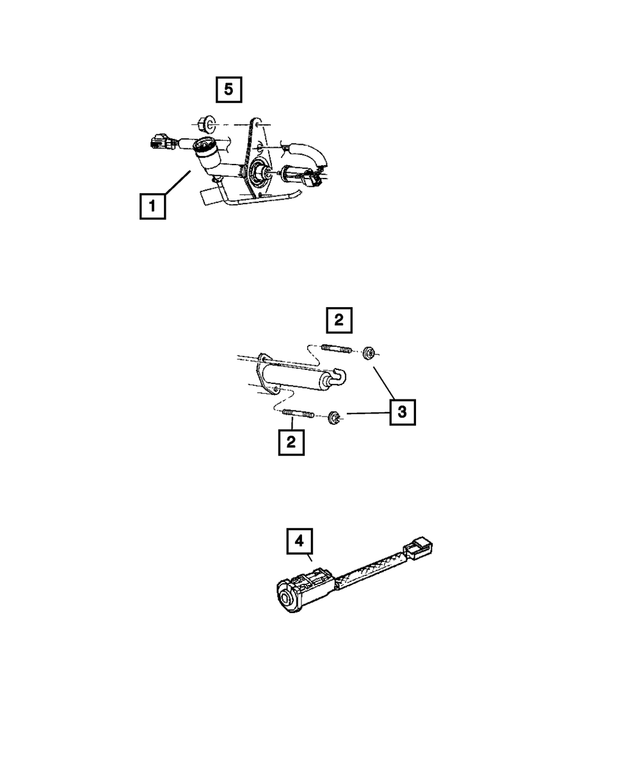 5

1

2

3

2

4