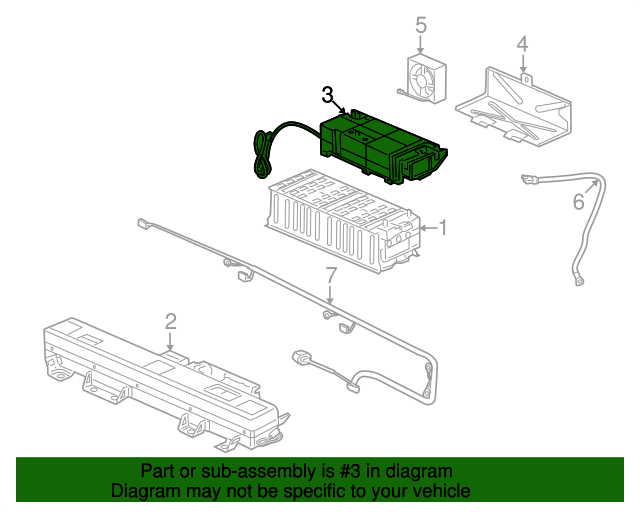 5
4
3
6
1
7
2

Part or sub-assembly is #3 in diagram
Diagram may not be specific to your vehicle