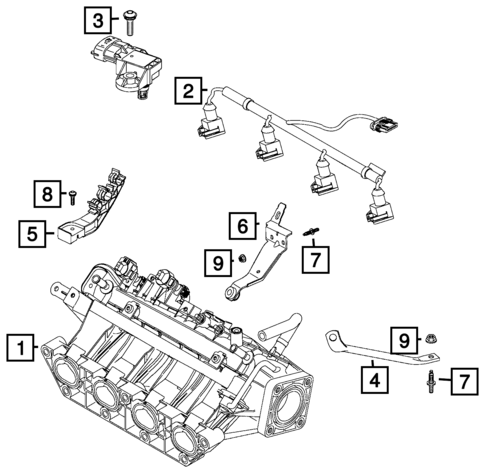 3
2
8
5
6
9
7
1
9
4
7