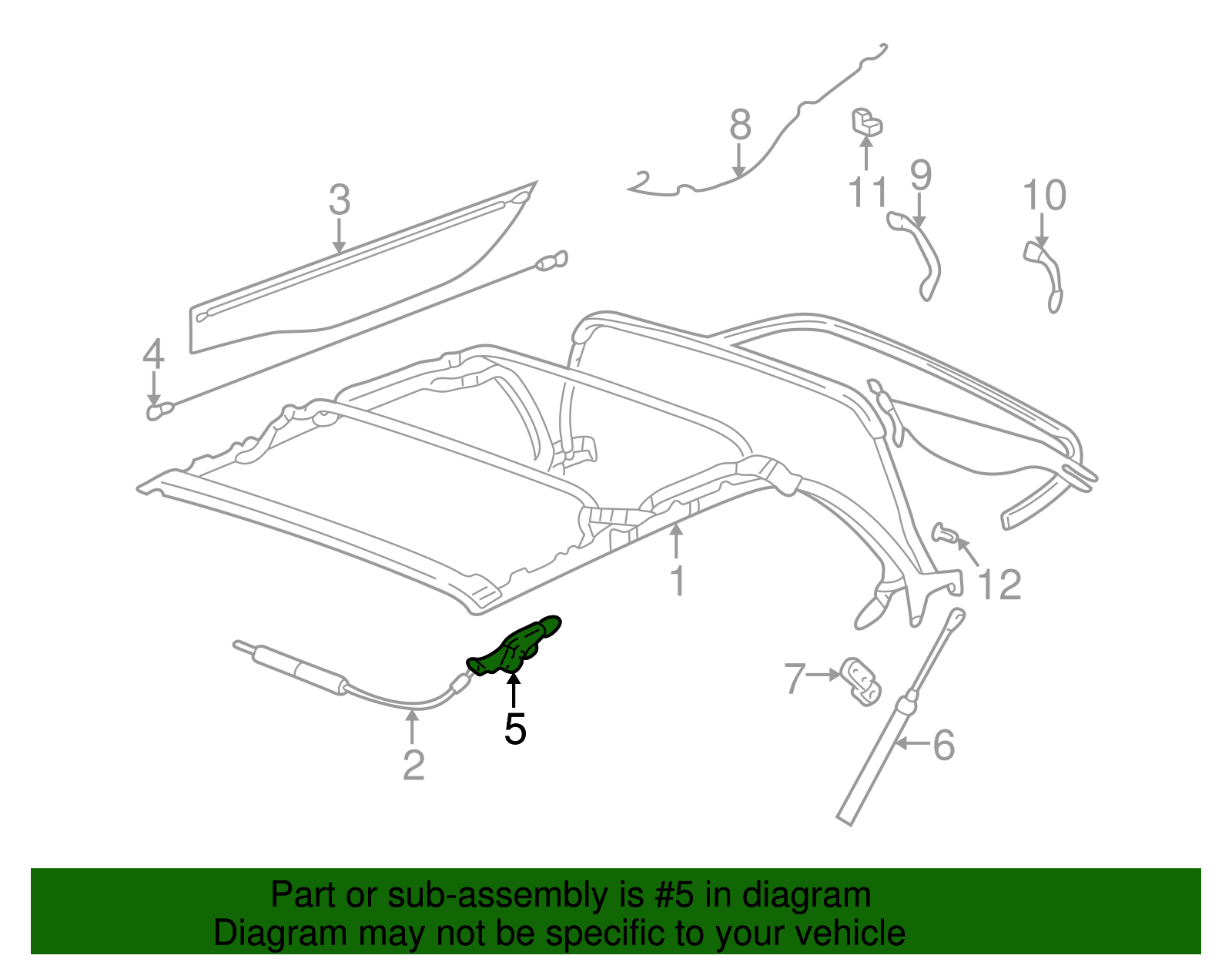 8
11
9
10
3
4
1
12
7
6
5
2

Part or sub-assembly is #5 in diagram
Diagram may not be specific to your vehicle