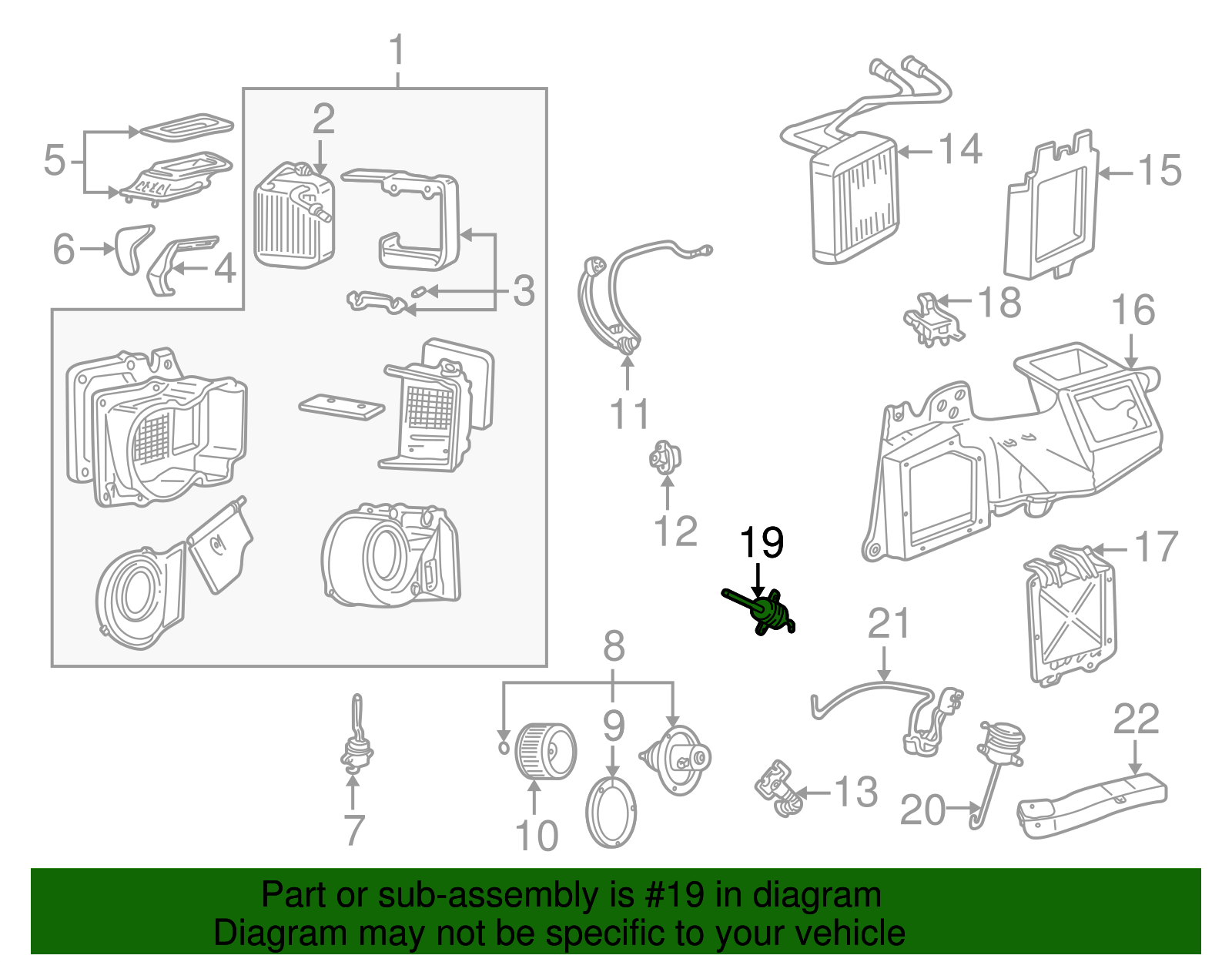 1
2
5
6
4
3
14
15
18
16
11
12
19
17
21
8
9
22
7
10
13
20

Part or sub-assembly is #19 in diagram
Diagram may not be specific to your vehicle