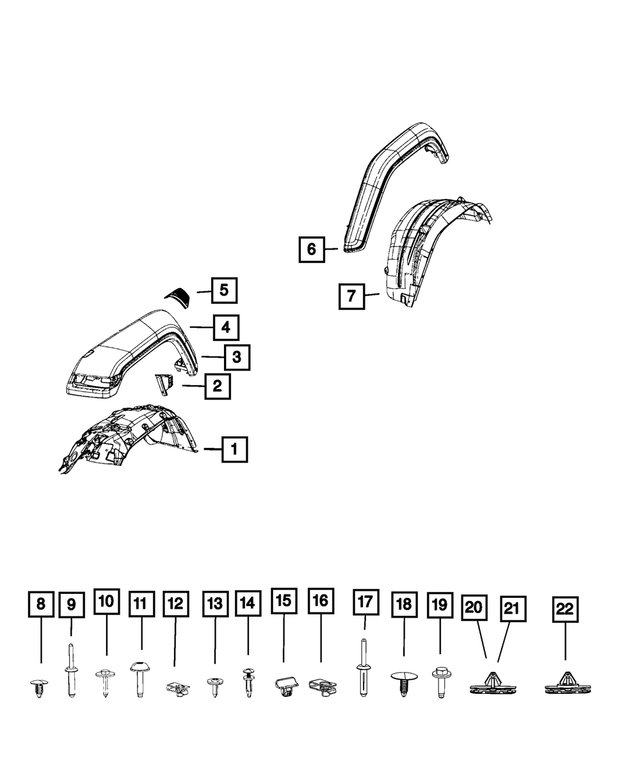 6
7
5
4
3
2
1
8
9
10
11
12
13
14
15
16
17
18
19
20
21
22