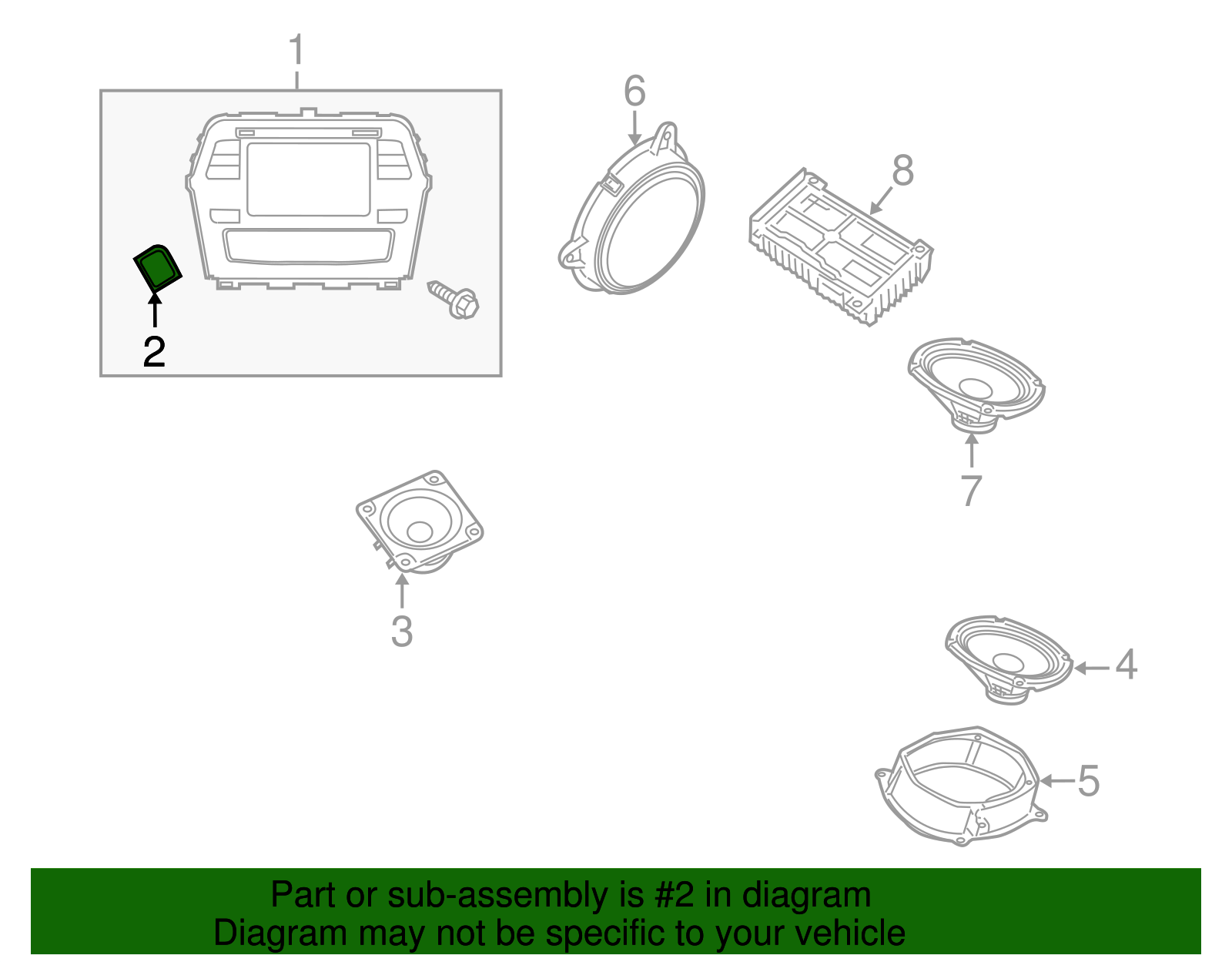 1

2

6

8

7

3

4

5

Part or sub-assembly is #2 in diagram
Diagram may not be specific to your vehicle