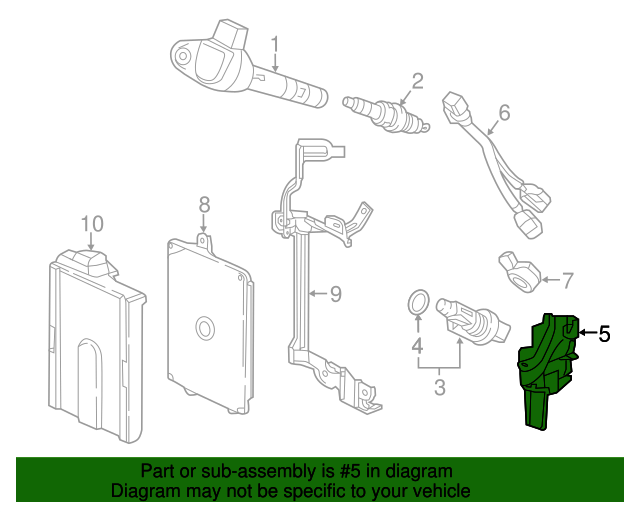 1
2
6
8
10
9
7
4
3
5

Part or sub-assembly is #5 in diagram
Diagram may not be specific to your vehicle