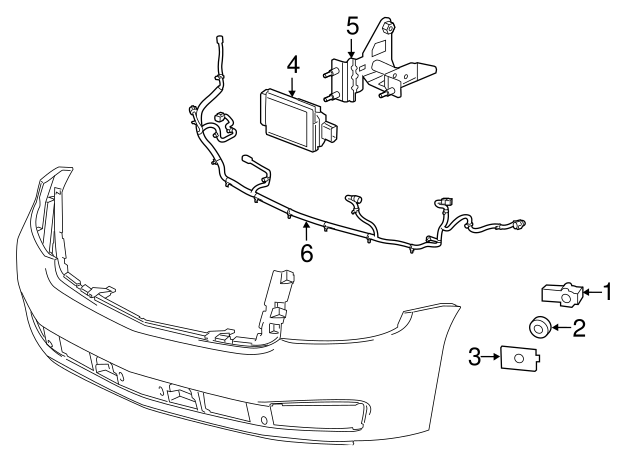 5
4
6
1
2
3