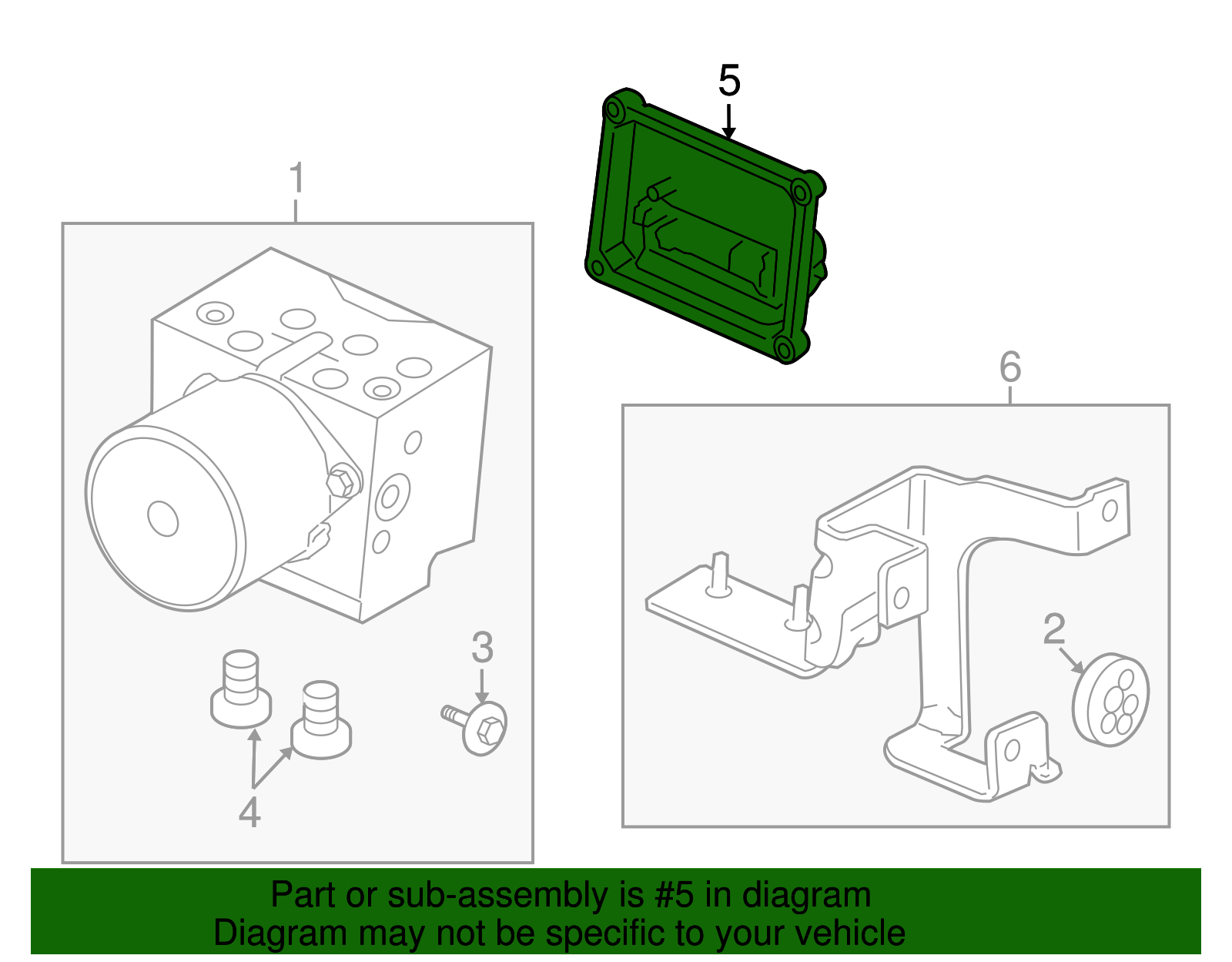 5

1

6

3

2

4

Part or sub-assembly is #5 in diagram
Diagram may not be specific to your vehicle