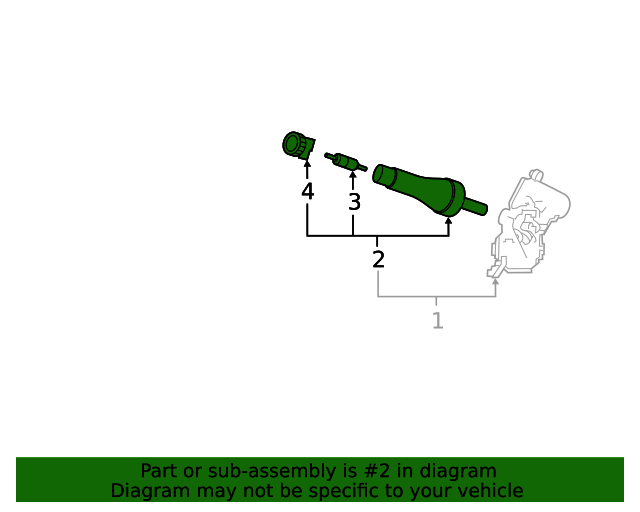 4
3
2
1

Part or sub-assembly is #2 in diagram
Diagram may not be specific to your vehicle