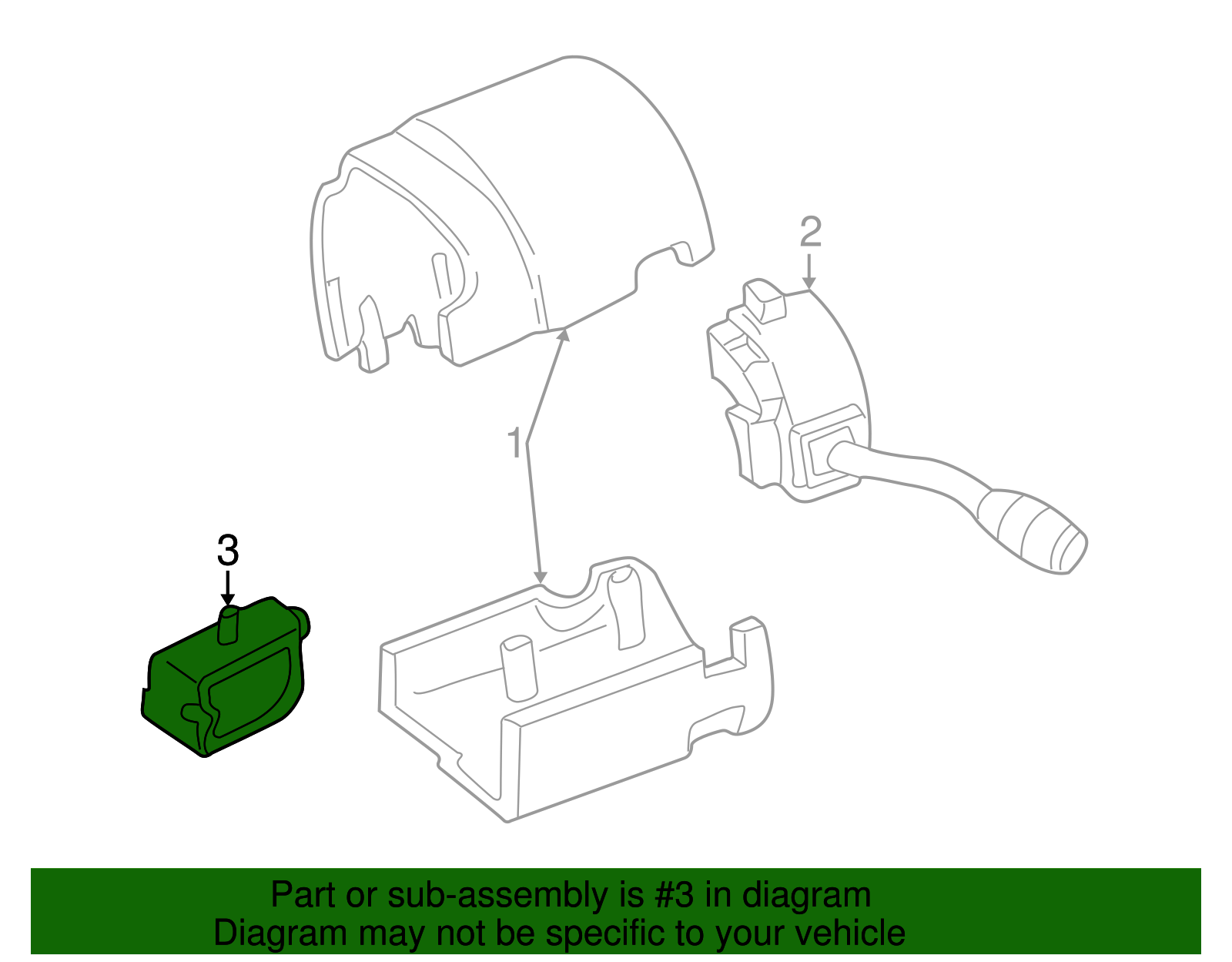 2

1

3

Part or sub-assembly is #3 in diagram
Diagram may not be specific to your vehicle