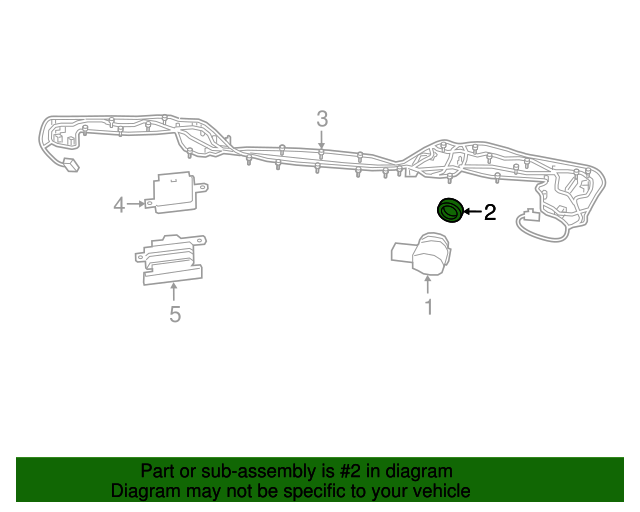 3

4

2

5

1

Part or sub-assembly is #2 in diagram
Diagram may not be specific to your vehicle