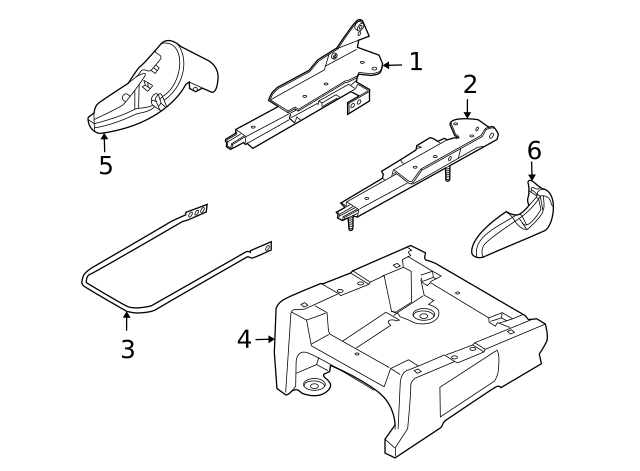 1
2
5
6
3
4