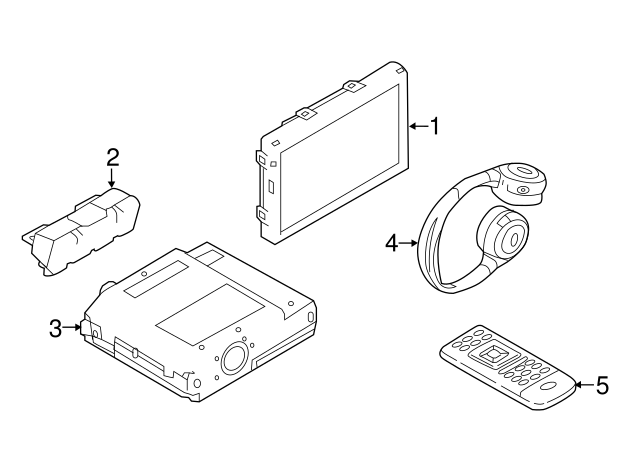 1
2
4
3
5