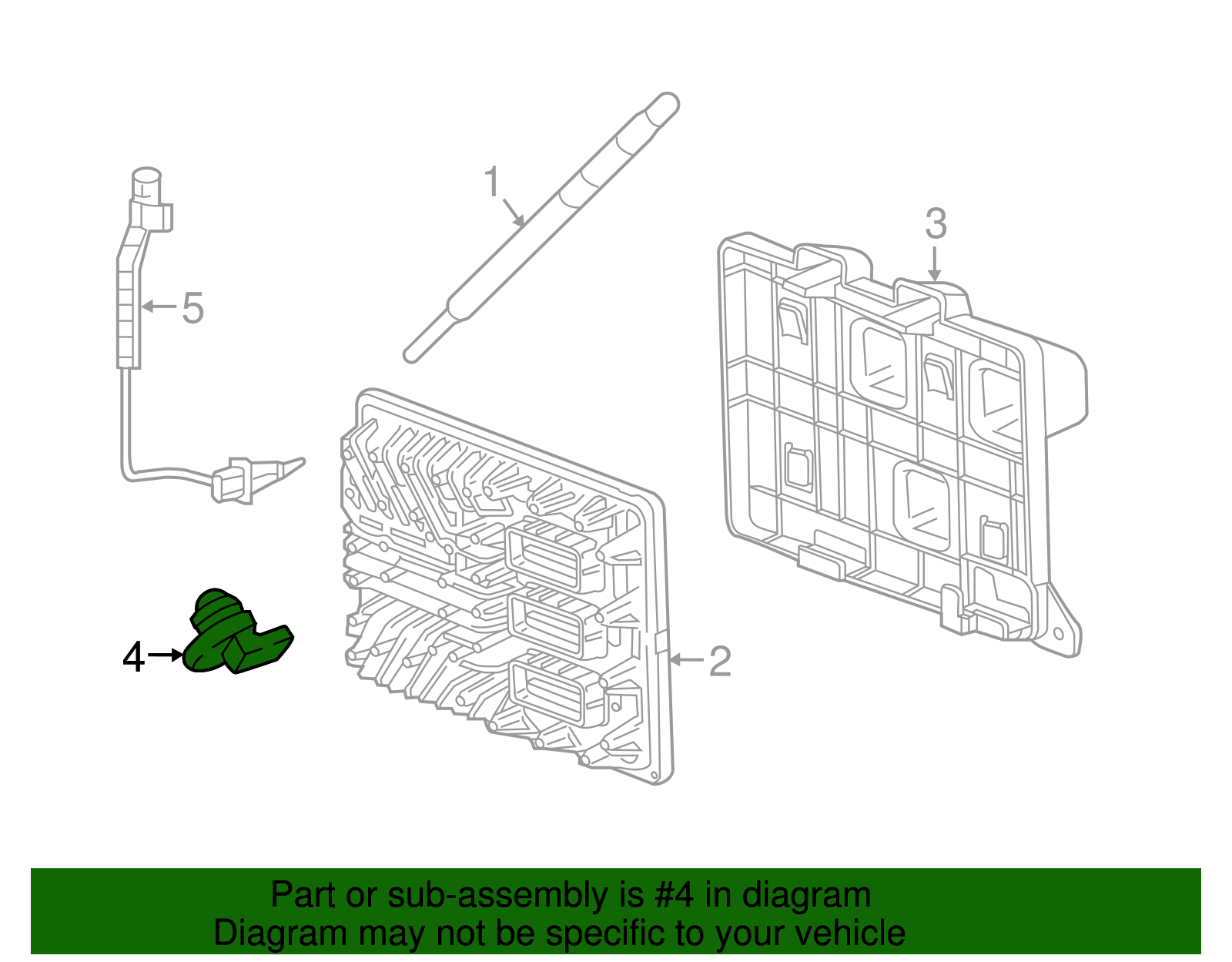 1
3
5
4
2

Part or sub-assembly is #4 in diagram
Diagram may not be specific to your vehicle