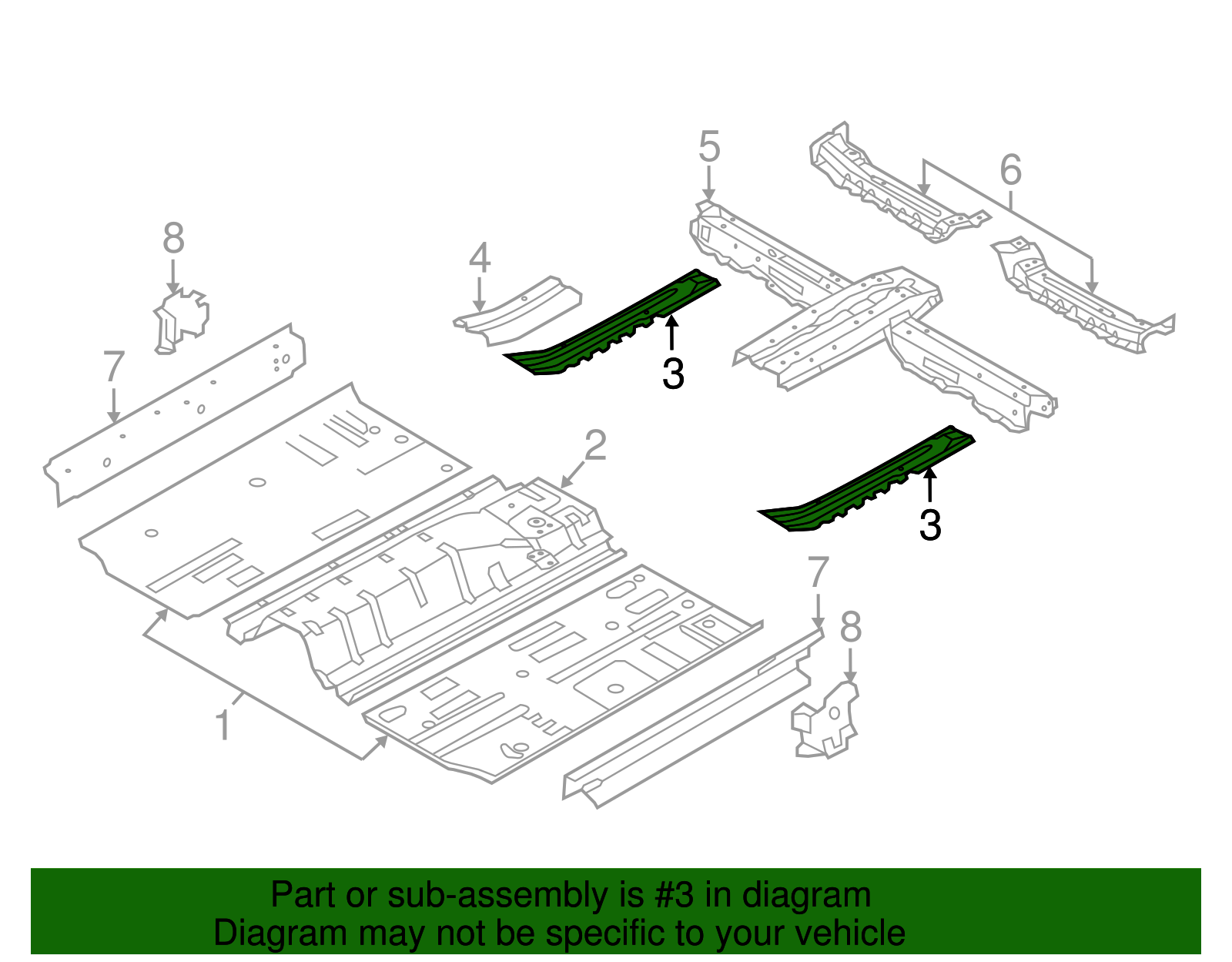 5
6
8
4
3
7
2
3
7
8
1

Part or sub-assembly is #3 in diagram
Diagram may not be specific to your vehicle