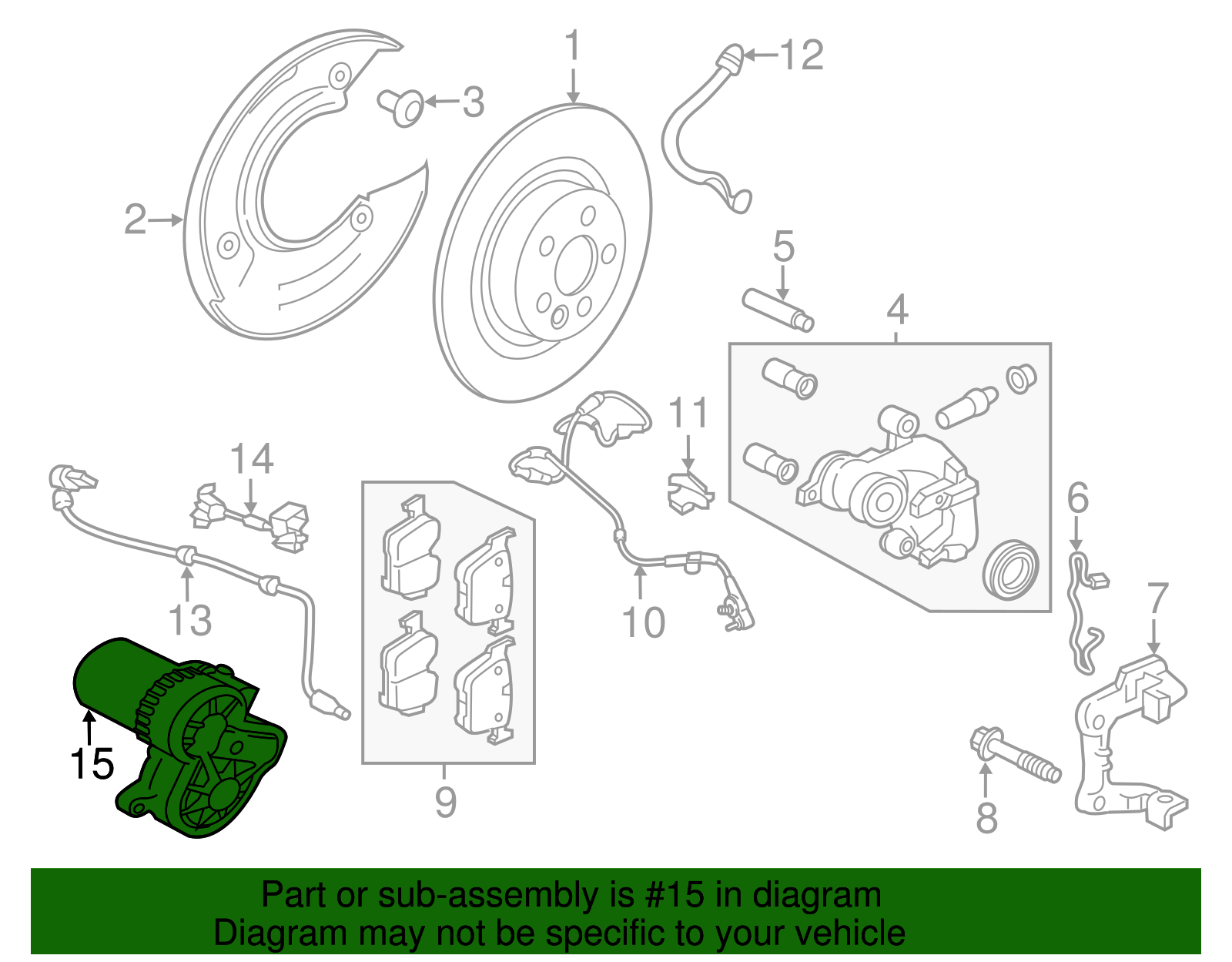 1
12
3
2
5
4
11
14
6
13
10
7
15
9
8

Part or sub-assembly is #15 in diagram
Diagram may not be specific to your vehicle