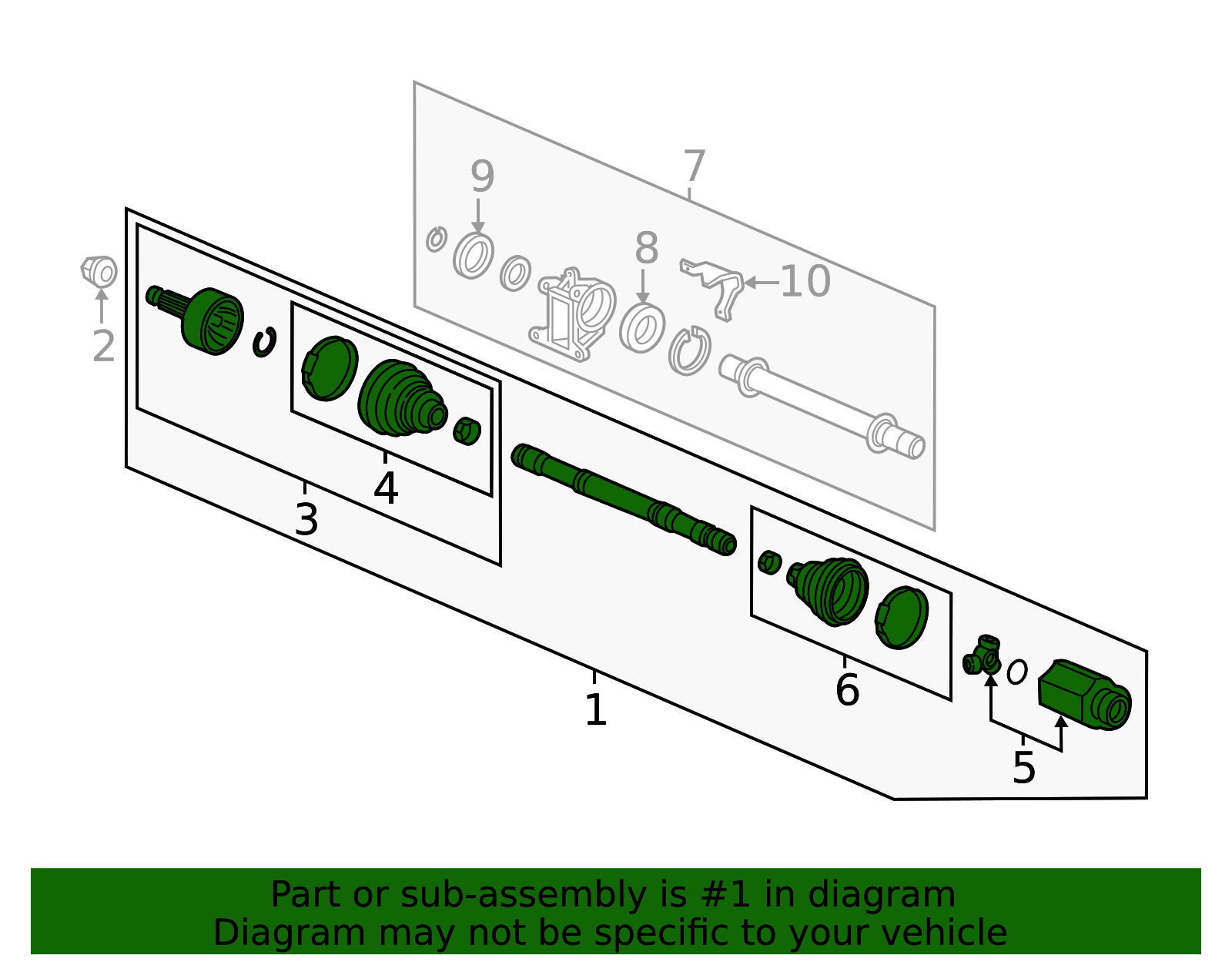 7
9
8
10
2
4
3
1
6
5

Part or sub-assembly is #1 in diagram
Diagram may not be specific to your vehicle