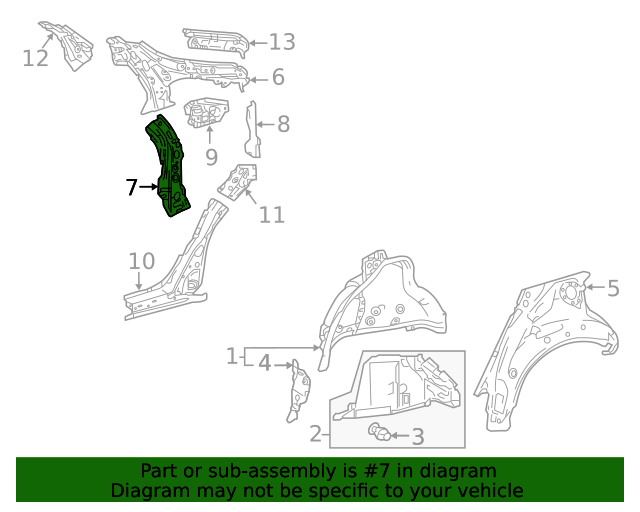 12
13
6
8
9
7
11
10
5
1
4
2
3

Part or sub-assembly is #7 in diagram
Diagram may not be specific to your vehicle